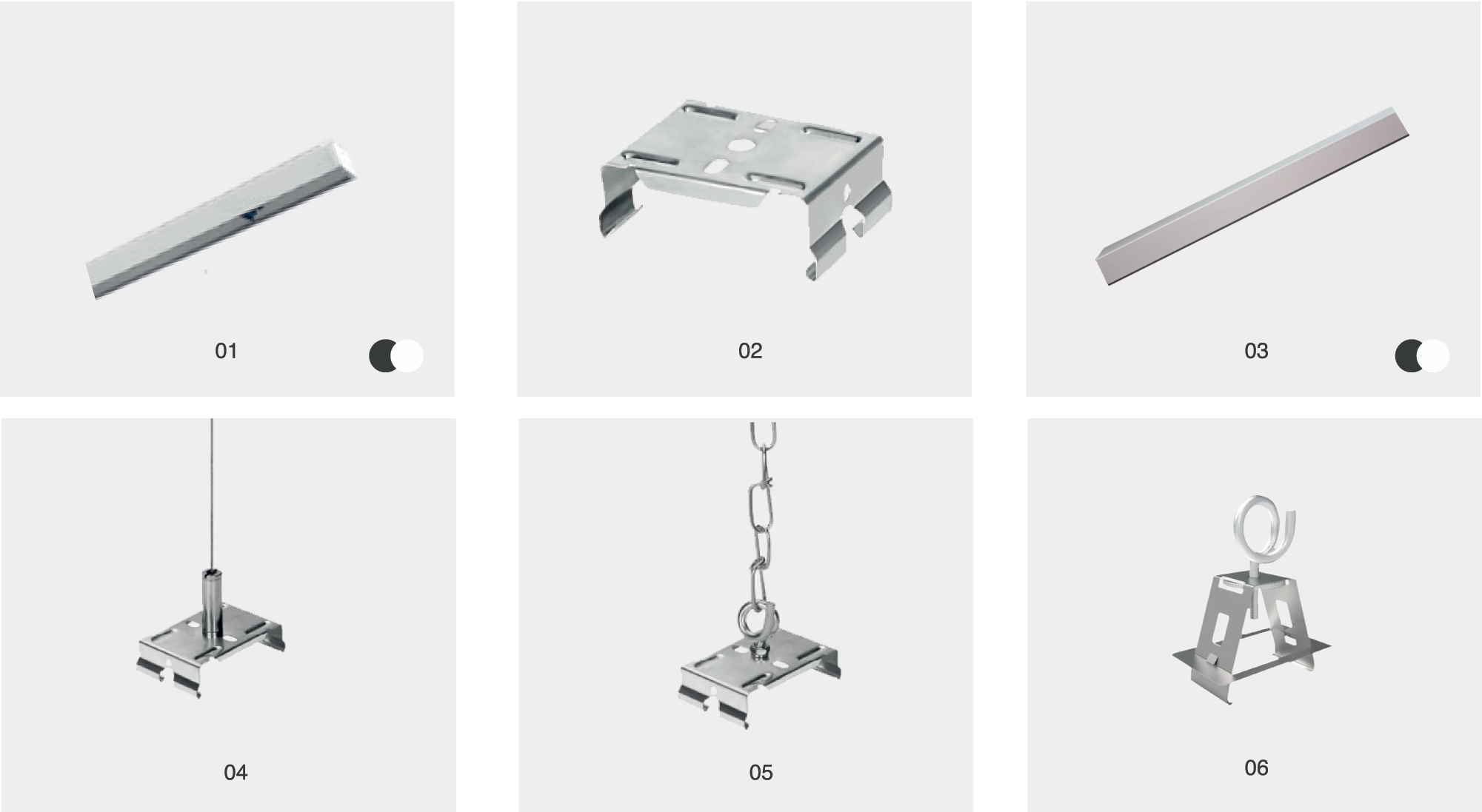 01

02

03

04

05

06